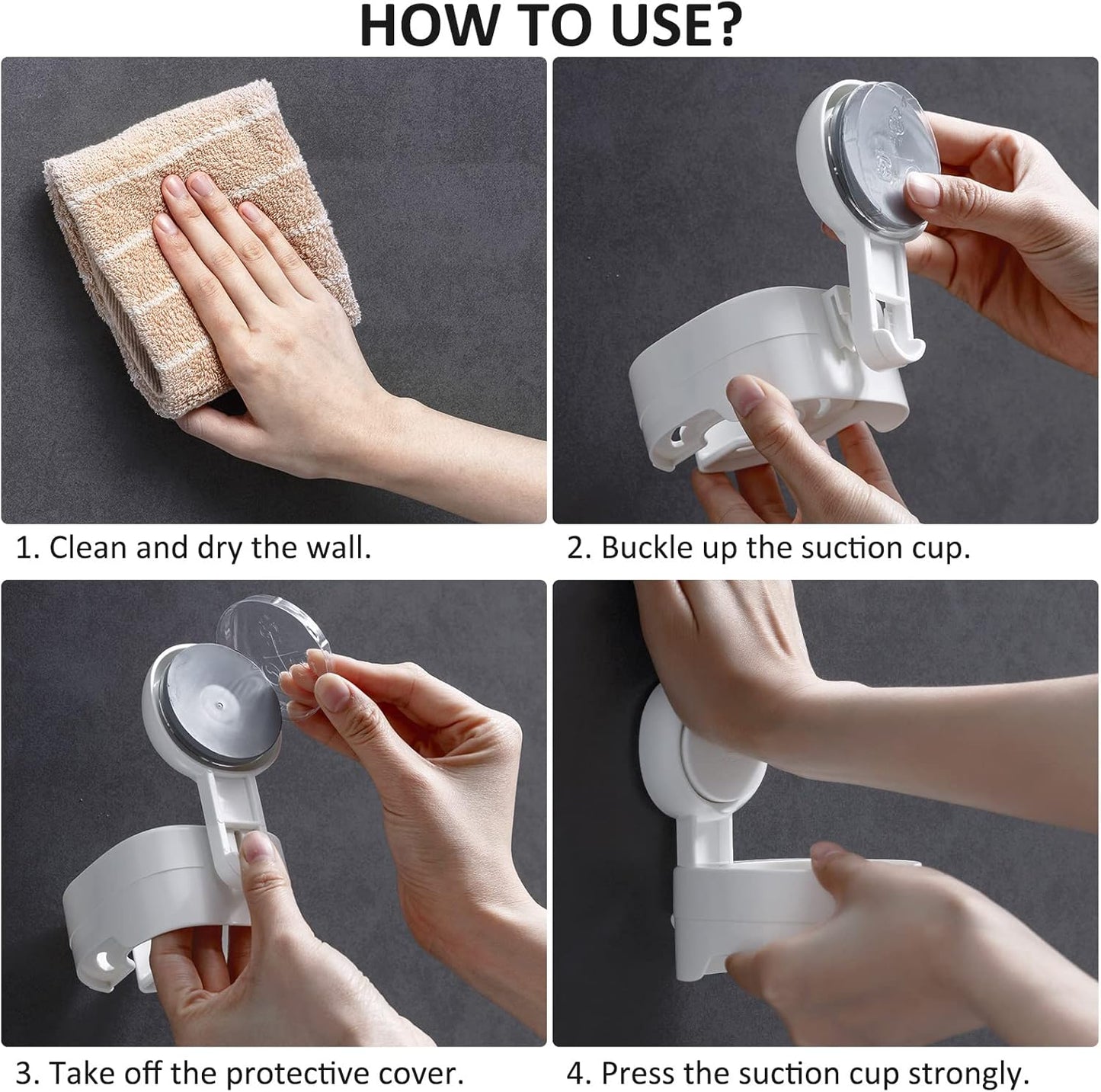 HOW TO USE?

1. Clean and dry the wall.

2. Buckle up the suction cup.

3. Take off the protective cover.

4. Press the suction cup strongly.