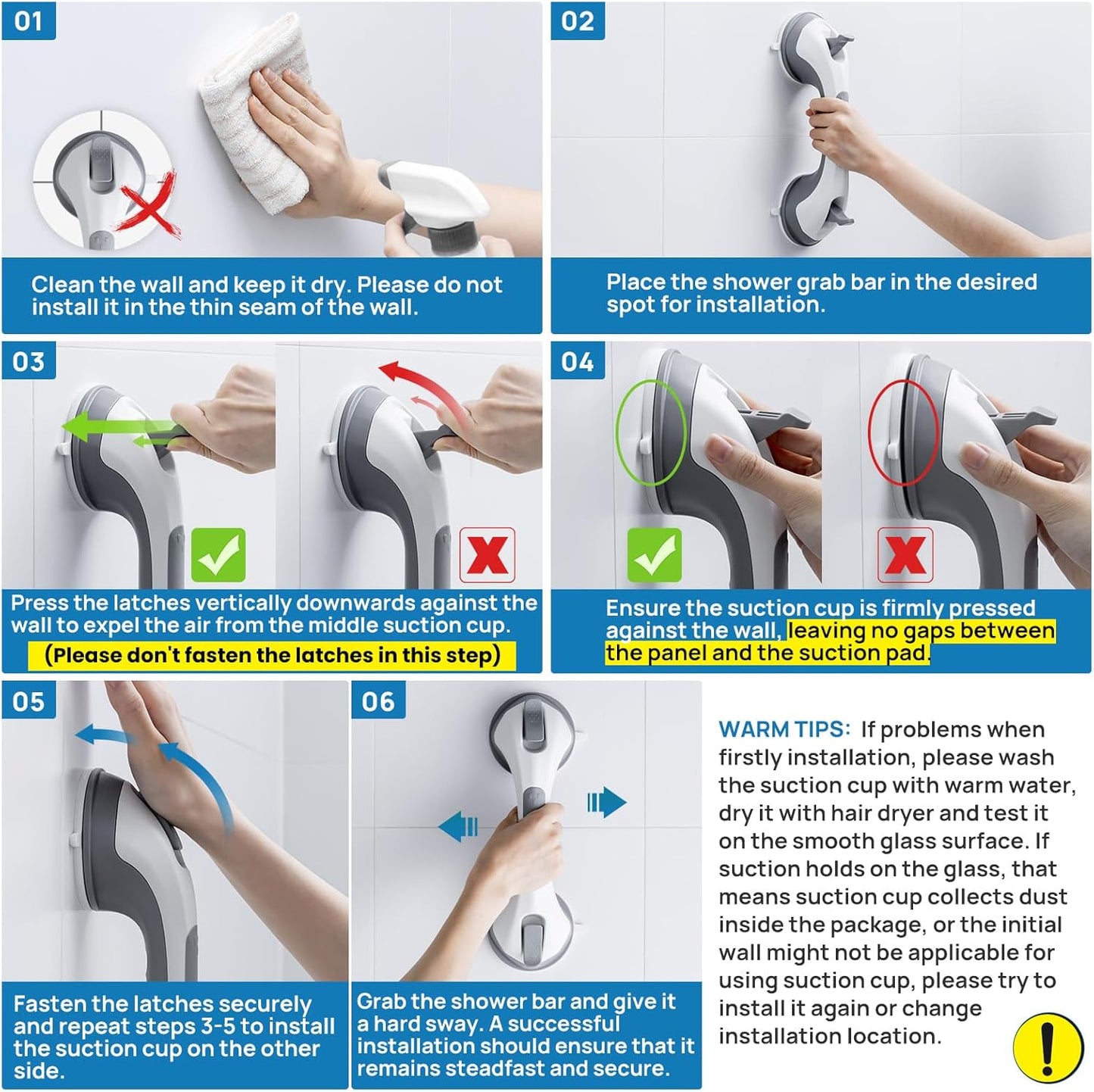 01

Clean the wall and keep it dry. Please do not install it in the thin seam of the wall.

02

Place the shower grab bar in the desired spot for installation.

03

Press the latches vertically downwards against the wall to expel the air from the middle suction cup.
(Please don't fasten the latches in this step)

04

Ensure the suction cup is firmly pressed against the wall, leaving no gaps between the panel and the suction pad.

05

Fasten the latches securely and repeat steps 3-5 to install the suction cup on the other side.

06

Grab the shower bar and give it a hard sway. A successful installation should ensure that it remains steadfast and secure.

WARM TIPS: If problems when firstly installation, please wash the suction cup with warm water, dry it with hair dryer and test it on the smooth glass surface. If suction holds on the glass, that means suction cup collects dust inside the package, or the initial wall might not be applicable for using suction cup, please try to install it again or change installation location.

!