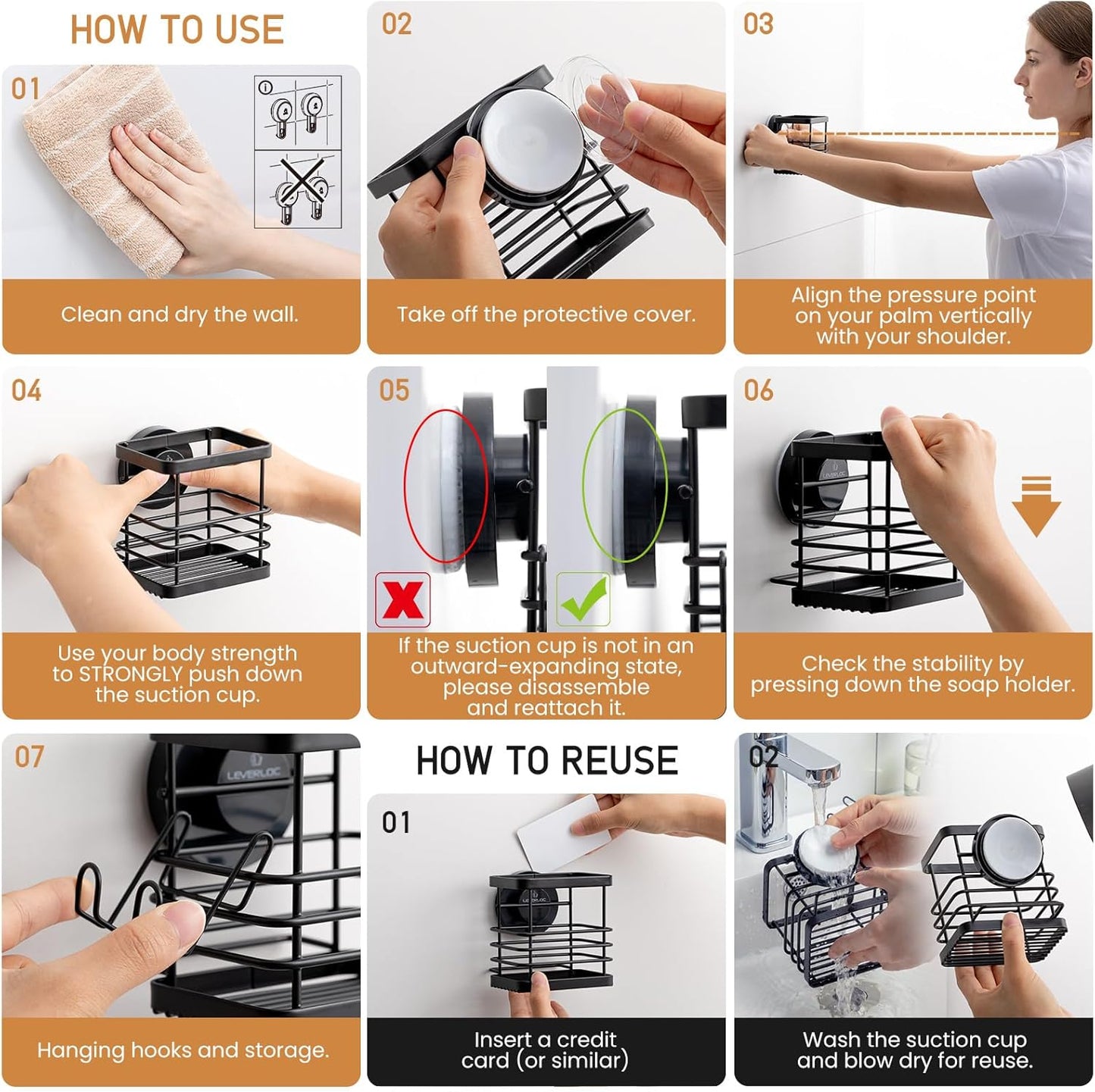 HOW TO USE

01

Clean and dry the wall.

02

Take off the protective cover.

03

Align the pressure point on your palm vertically with your shoulder.

04

Use your body strength to STRONGLY push down the suction cup.

05

If the suction cup is not in an outward-expanding state, please disassemble and reattach it.

06

LEVERLOC

Check the stability by pressing down the soap holder.

07

LEVERLOC

Hanging hooks and storage.

HOW TO REUSE

01

LEVERLOC

Insert a credit card (or similar)

02

Wash the suction cup and blow dry for reuse.